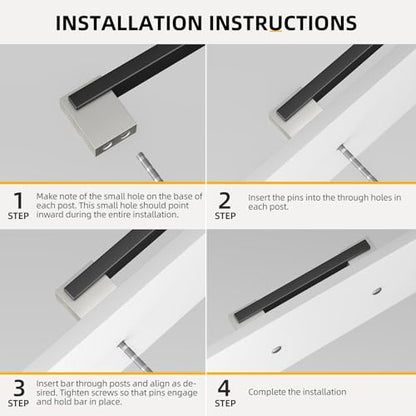 INSTALLATION INSTRUCTIONS

1
STEP
Make note of the small hole on the base of each post. This small hole should point inward during the entire installation.

2
STEP
Insert the pins into the through holes in each post.

3
STEP
Insert bar through posts and align as desired. Tighten screws so that pins engage and hold bar in place.

4
STEP
Complete the installation