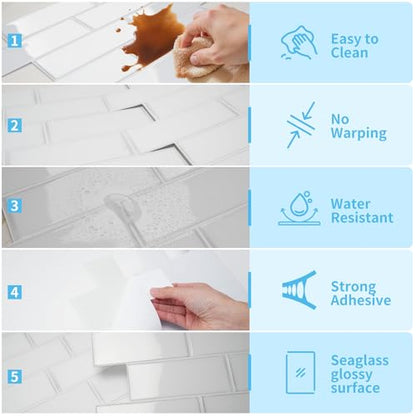 1
Easy to Clean

2
No Warping

3
Water Resistant

4
Strong Adhesive

5
Seaglass glossy surface