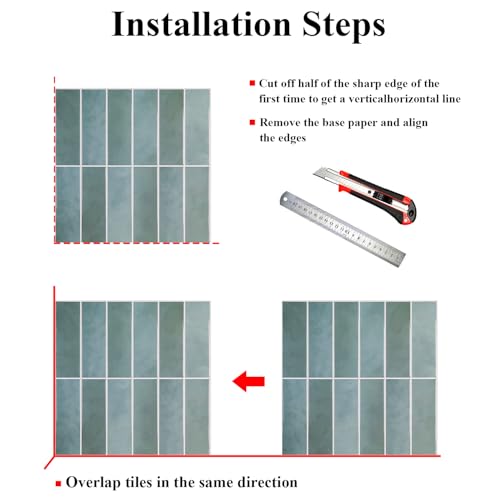 Installation Steps

▪ Cut off half of the sharp edge of the first time to get a verticalhorizontal line

▪ Remove the base paper and align the edges

▪ Overlap tiles in the same direction