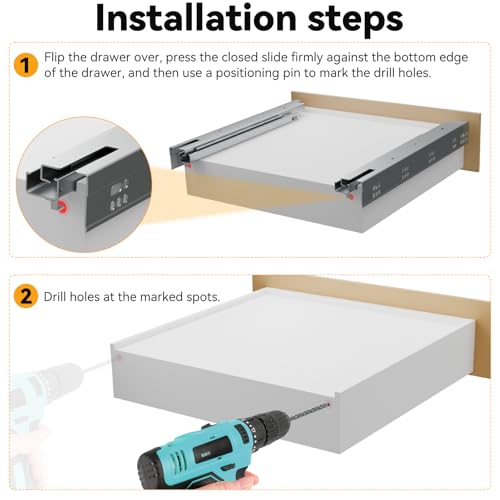 Installation steps

1 Flip the drawer over, press the closed slide firmly against the bottom edge of the drawer, and then use a positioning pin to mark the drill holes.

2 Drill holes at the marked spots.