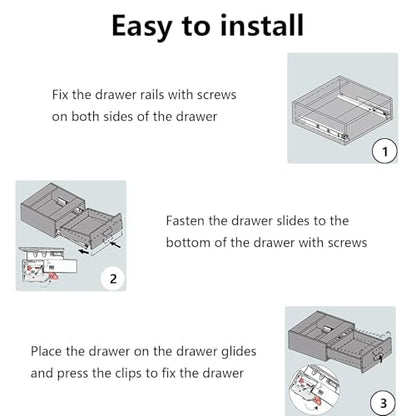 Easy to install

Fix the drawer rails with screws on both sides of the drawer

1

2

Fasten the drawer slides to the bottom of the drawer with screws

Place the drawer on the drawer glides and press the clips to fix the drawer

3