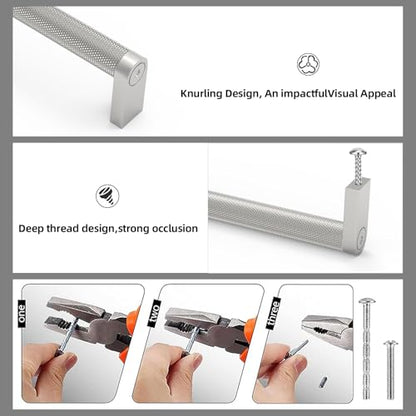 Knurling Design, An impactfulVisual Appeal

Deep thread design,strong occlusion

one

two

three