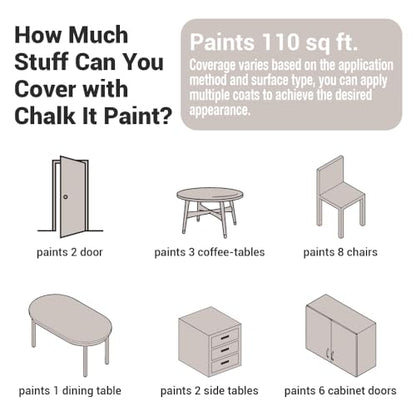 How Much Stuff Can You Cover with Chalk It Paint?

Paints 110 sq ft.
Coverage varies based on the application method and surface type, you can apply multiple coats to achieve the desired appearance.

paints 2 door

paints 3 coffee-tables

paints 8 chairs

paints 1 dining table

paints 2 side tables

paints 6 cabinet doors