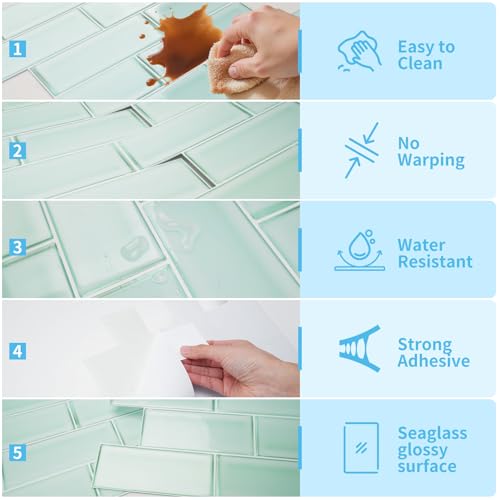 1
Easy to Clean

2
No Warping

3
Water Resistant

4
Strong Adhesive

5
Seaglass glossy surface