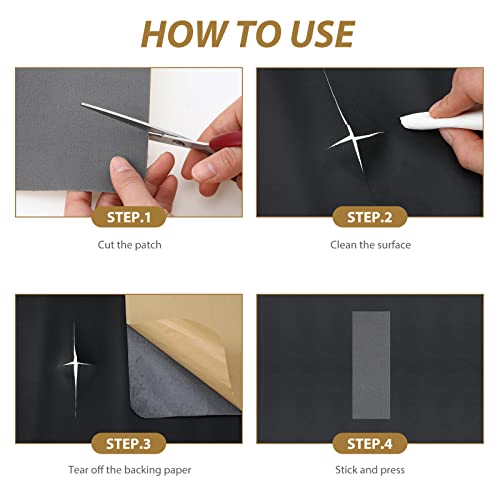 HOW TO USE

STEP.1

Cut the patch

STEP.2

Clean the surface

STEP.3

Tear off the backing paper

STEP.4

Stick and press