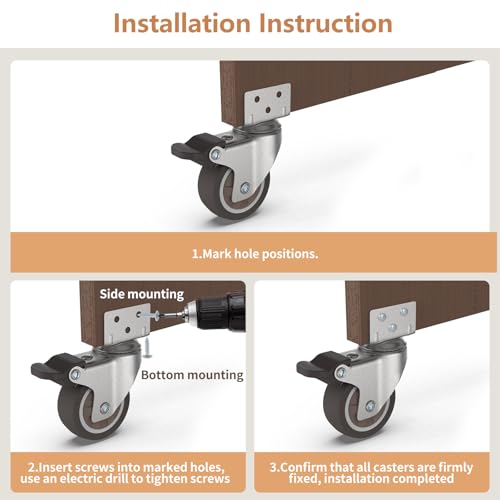 Installation Instruction

1.Mark hole positions.

Side mounting

Bottom mounting

2.Insert screws into marked holes, use an electric drill to tighten screws

3.Confirm that all casters are firmly fixed, installation completed