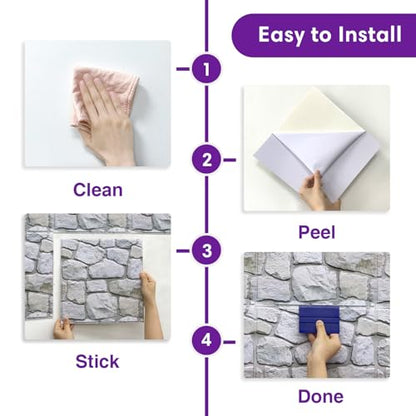 Easy to Install

1

Clean

2

Peel

3

Stick

4

Done