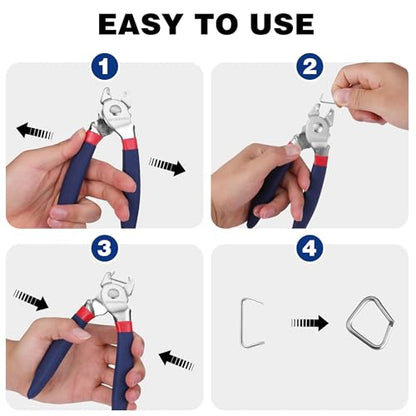 EASY TO USE

1

2

3

4