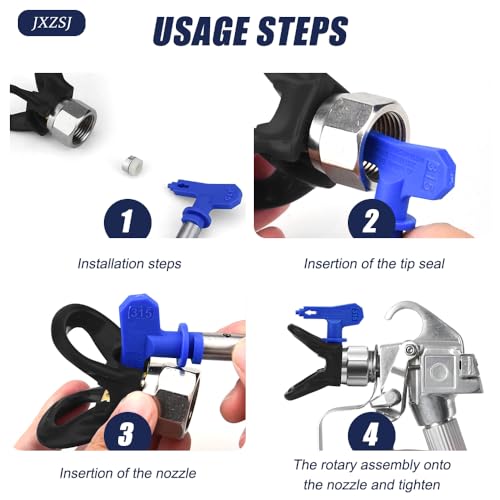 JXZSJ

USAGE STEPS

1

Installation steps

315

2

Insertion of the tip seal

315

3

Insertion of the nozzle

315

4

The rotary assembly onto the nozzle and tighten