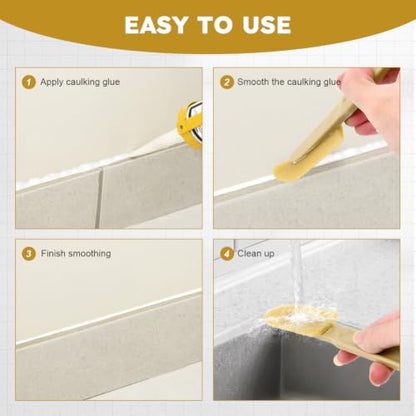 EASY TO USE

1 Apply caulking glue

2 Smooth the caulking glue

3 Finish smoothing

4 Clean up