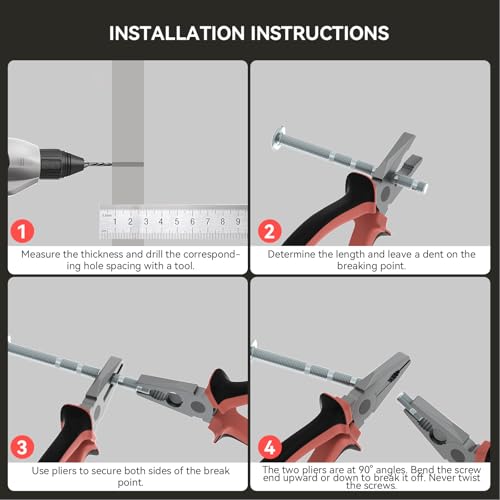 INSTALLATION INSTRUCTIONS

1 2 3 4 5 6 7 8 9

1

Measure the thickness and drill the corresponding hole spacing with a tool.

2

Determine the length and leave a dent on the breaking point.

3

Use pliers to secure both sides of the break point.

4

The two pliers are at 90° angles. Bend the screw end upward or down to break it off. Never twist the screws.