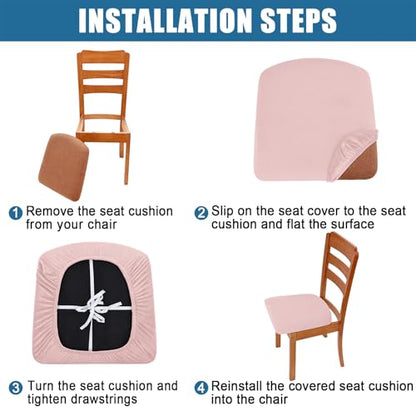 INSTALLATION STEPS

1 Remove the seat cushion from your chair

2 Slip on the seat cover to the seat cushion and flat the surface

3 Turn the seat cushion and tighten drawstrings

4 Reinstall the covered seat cushion into the chair