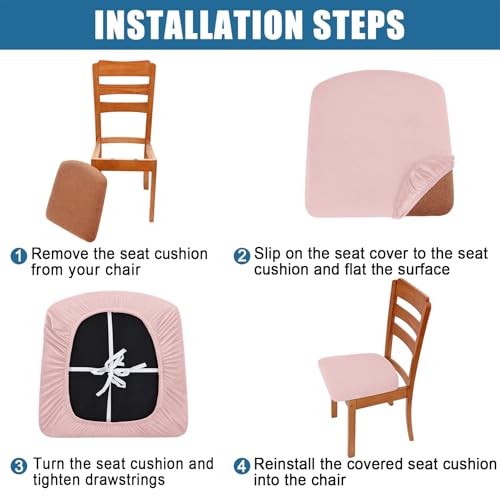 INSTALLATION STEPS

1 Remove the seat cushion from your chair

2 Slip on the seat cover to the seat cushion and flat the surface

3 Turn the seat cushion and tighten drawstrings

4 Reinstall the covered seat cushion into the chair