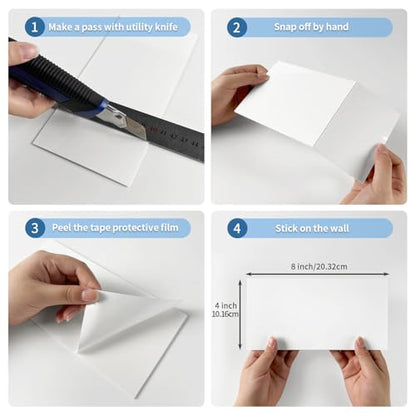 1 Make a pass with utility knife

2 Snap off by hand

3 Peel the tape protective film

4 Stick on the wall

8 inch/20.32cm

4 inch
10.16cm