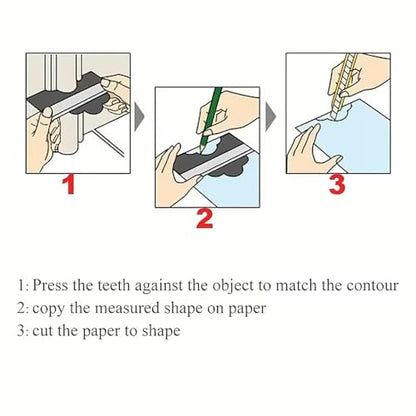 1

2

3

1: Press the teeth against the object to match the contour
2: copy the measured shape on paper
3: cut the paper to shape