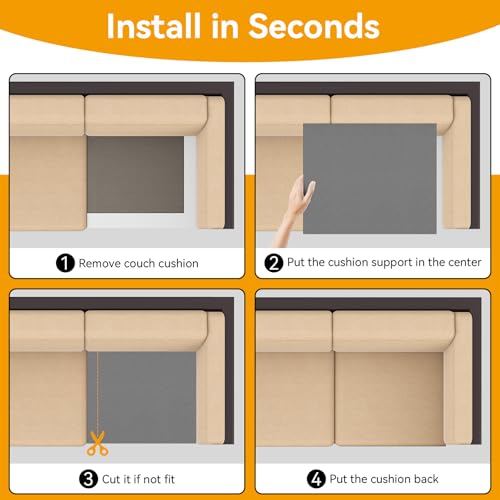 Install in Seconds

1 Remove couch cushion

2 Put the cushion support in the center

3 Cut it if not fit

4 Put the cushion back