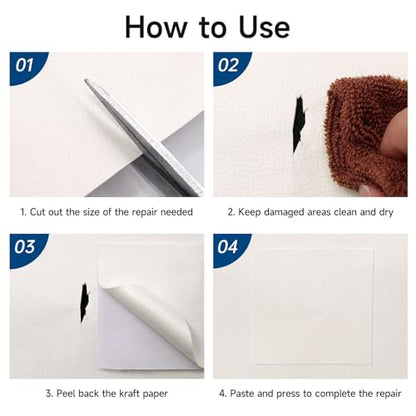 How to Use

01

1. Cut out the size of the repair needed

02

2. Keep damaged areas clean and dry

03

3. Peel back the kraft paper

04

4. Paste and press to complete the repair