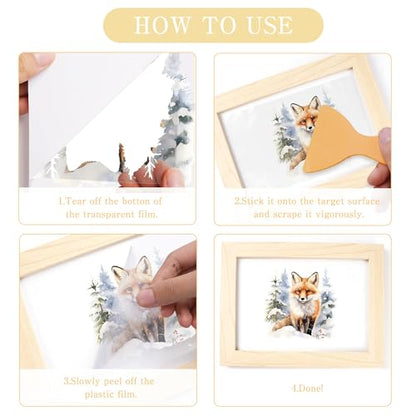 HOW TO USE

1.Tear off the botton of the transparent film.

2.Stick it onto the target surface and scrape it vigorously.

3.Slowly peel off the plastic film.

4.Done!