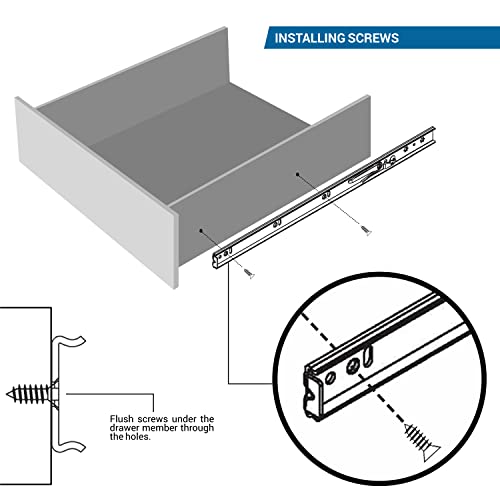 INSTALLING SCREWS

Flush screws under the drawer member through the holes.