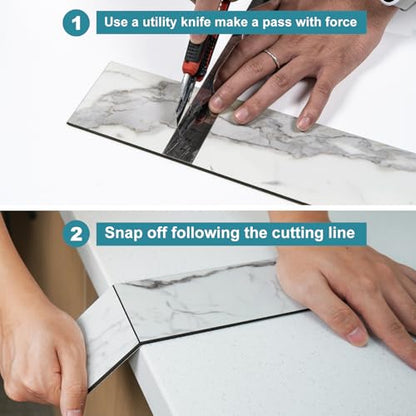 1 Use a utility knife make a pass with force

2 Snap off following the cutting line