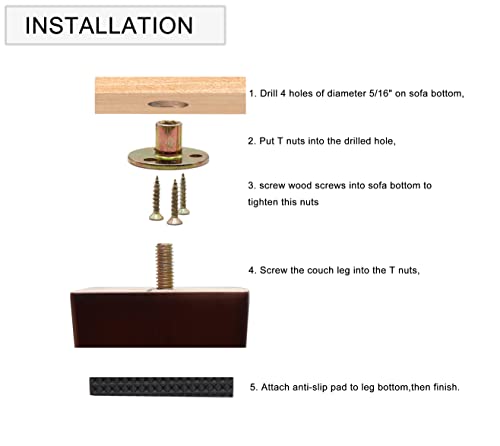 INSTALLATION

1. Drill 4 holes of diameter 5/16" on sofa bottom,

2. Put T nuts into the drilled hole,

3. screw wood screws into sofa bottom to tighten this nuts

4. Screw the couch leg into the T nuts,

5. Attach anti-slip pad to leg bottom,then finish.