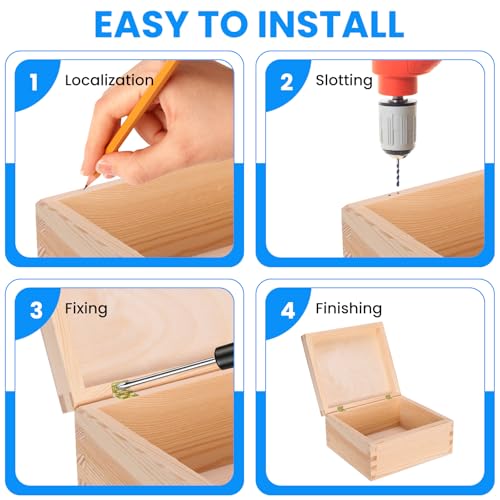 EASY TO INSTALL

1 Localization

2 Slotting

3 Fixing

4 Finishing