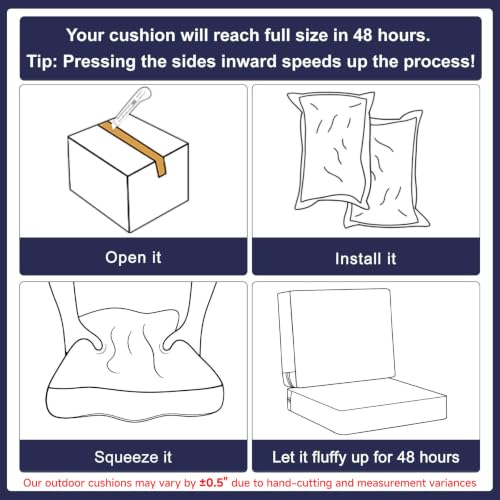 Your cushion will reach full size in 48 hours.
Tip: Pressing the sides inward speeds up the process!

Open it

Install it

Squeeze it

Let it fluffy up for 48 hours

Our outdoor cushions may vary by ±0.5" due to hand-cutting and measurement variances