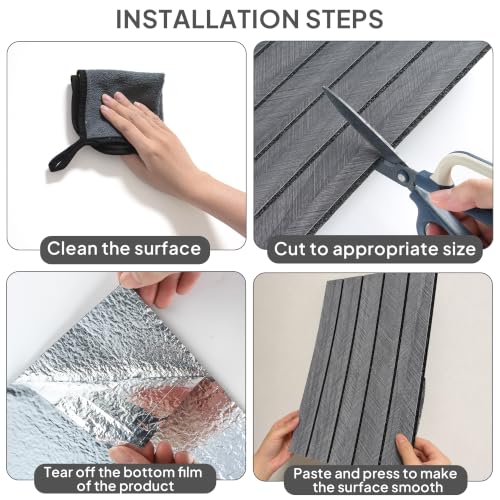 INSTALLATION STEPS

Clean the surface

Cut to appropriate size

Tear off the bottom film of the product

Paste and press to make the surface smooth