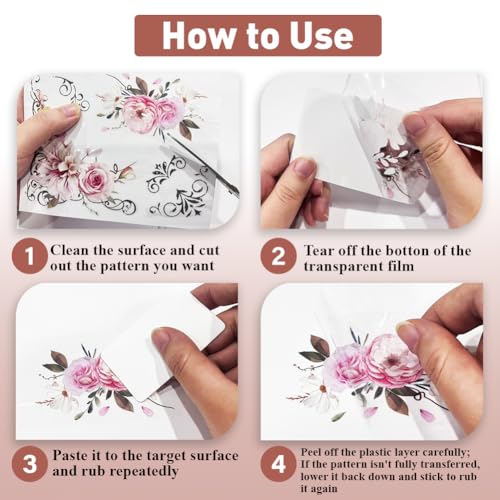 How to Use

1 Clean the surface and cut out the pattern you want

2 Tear off the botton of the transparent film

3 Paste it to the target surface and rub repeatedly

4 Peel off the plastic layer carefully; If the pattern isn't fully transferred, lower it back down and stick to rub it again