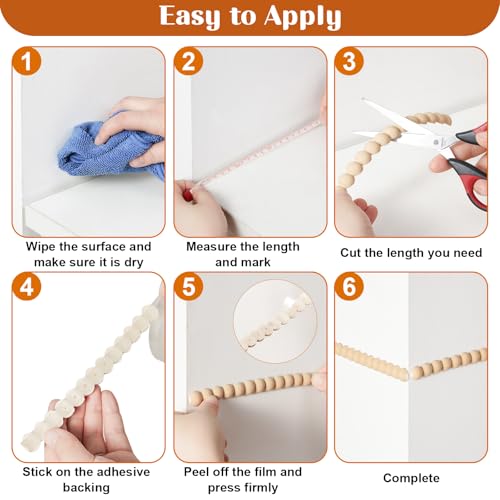 Easy to Apply

1

Wipe the surface and make sure it is dry

2

Measure the length and mark

3

Cut the length you need

4

Stick on the adhesive backing

5

Peel off the film and press firmly

6

Complete