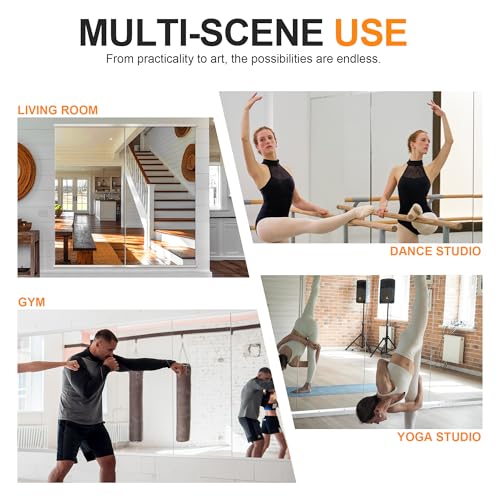 MULTI-SCENE USE

From practicality to art, the possibilities are endless.

LIVING ROOM

DANCE STUDIO

GYM

YOGA STUDIO