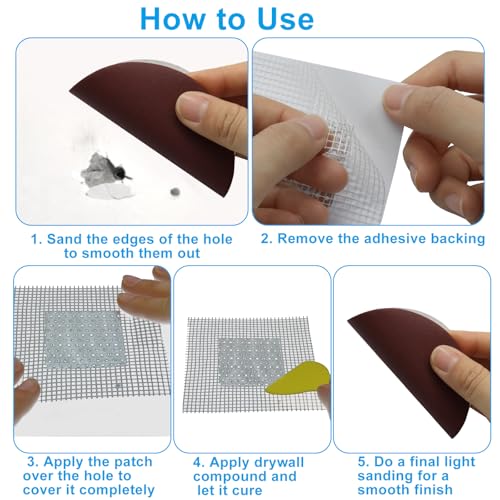 How to Use

1. Sand the edges of the hole to smooth them out

2. Remove the adhesive backing

3. Apply the patch over the hole to cover it completely

4. Apply drywall compound and let it cure

5. Do a final light sanding for a smooth finish