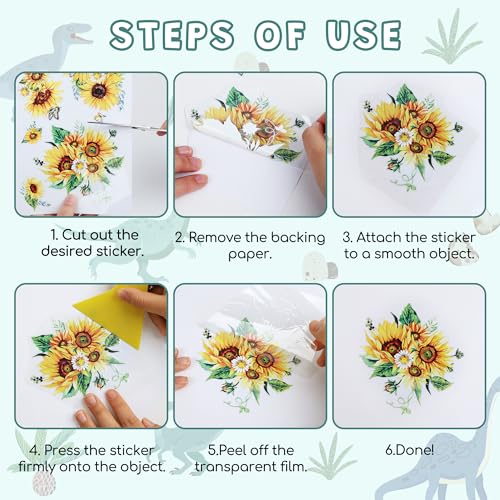 STEPS OF USE

1. Cut out the desired sticker.

2. Remove the backing paper.

3. Attach the sticker to a smooth object.

4. Press the sticker firmly onto the object.

5.Peel off the transparent film.

6.Done!