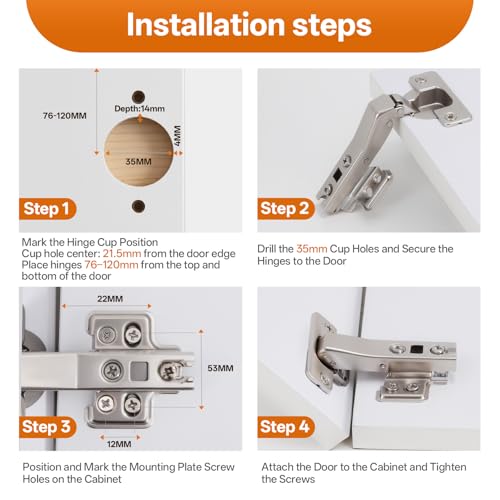 Installation steps

76-120MM

Depth:14mm

4MM

35MM

Step 1

Mark the Hinge Cup Position
Cup hole center: 21.5mm from the door edge
Place hinges 76–120mm from the top and bottom of the door

Step 2

Drill the 35mm Cup Holes and Secure the Hinges to the Door

22MM

53MM

12MM

Step 3

Position and Mark the Mounting Plate Screw Holes on the Cabinet

Step 4

Attach the Door to the Cabinet and Tighten the Screws