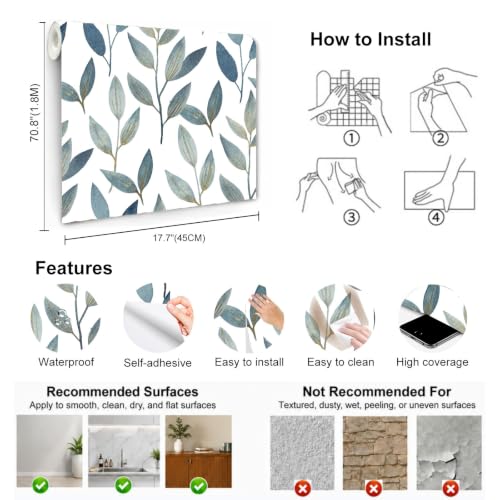 70.8"(1.8M)

17.7"(45CM)

How to Install

①

②

③

④

Features

Waterproof

Self-adhesive

Easy to install

Easy to clean

High coverage

Recommended Surfaces
Apply to smooth, clean, dry, and flat surfaces

Not Recommended For
Textured, dusty, wet, peeling, or uneven surfaces