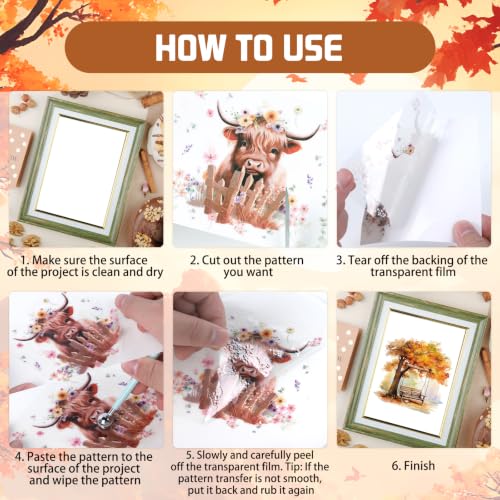 HOW TO USE

1. Make sure the surface of the project is clean and dry

2. Cut out the pattern you want

3. Tear off the backing of the transparent film

4. Paste the pattern to the surface of the project and wipe the pattern

5. Slowly and carefully peel off the transparent film. Tip: If the pattern transfer is not smooth, put it back and rub it again

6. Finish