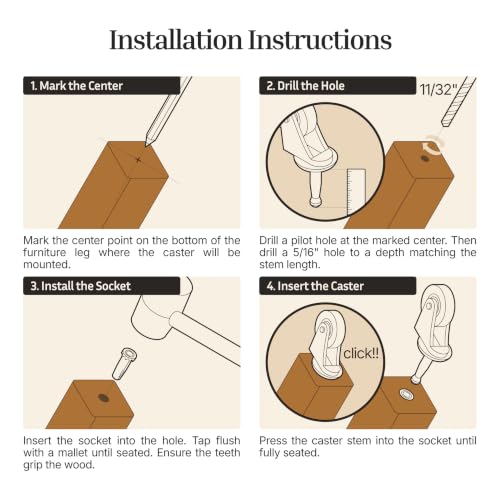 Installation Instructions

1. Mark the Center

Mark the center point on the bottom of the furniture leg where the caster will be mounted.

2. Drill the Hole

11/32"

Drill a pilot hole at the marked center. Then drill a 5/16" hole to a depth matching the stem length.

3. Install the Socket

Insert the socket into the hole. Tap flush with a mallet until seated. Ensure the teeth grip the wood.

4. Insert the Caster

click!!

Press the caster stem into the socket until fully seated.