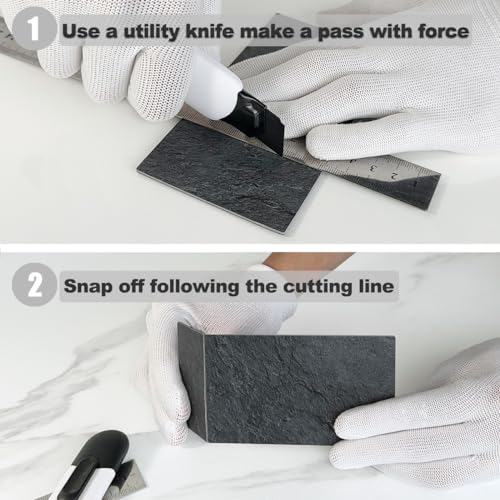 1 Use a utility knife make a pass with force

3 2

2 Snap off following the cutting line