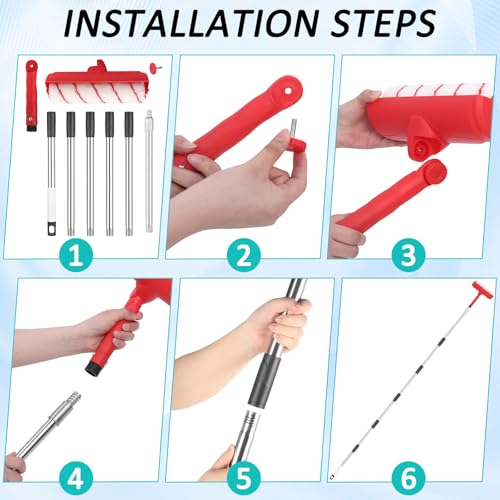 INSTALLATION STEPS

1

2

3

4

5

6