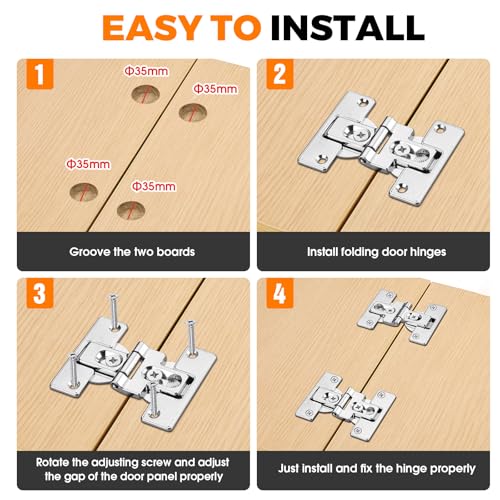 EASY TO INSTALL

1

Φ35mm

Φ35mm

Φ35mm

Φ35mm

Groove the two boards

2

Install folding door hinges

3

Rotate the adjusting screw and adjust the gap of the door panel properly

4

Just install and fix the hinge properly