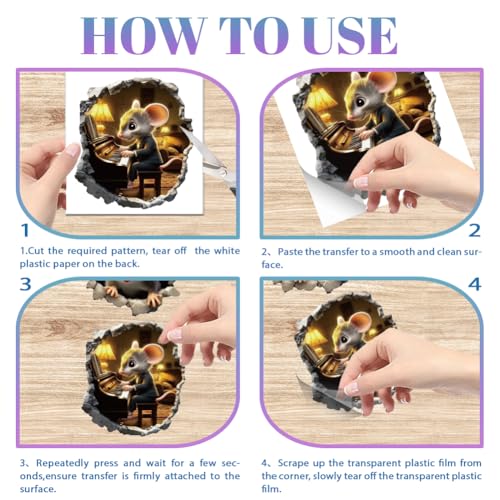 HOW TO USE

1

1.Cut the required pattern, tear off the white plastic paper on the back.

2

2、Paste the transfer to a smooth and clean surface.

3

3、Repeatedly press and wait for a few seconds,ensure transfer is firmly attached to the surface.

4

4、Scrape up the transparent plastic film from the corner, slowly tear off the transparent plastic film.