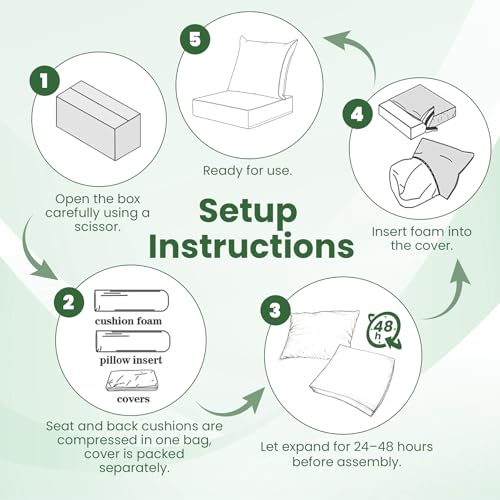 Setup Instructions

1

Open the box carefully using a scissor.

2

cushion foam

pillow insert

covers

Seat and back cushions are compressed in one bag, cover is packed separately.

3

48 h

Let expand for 24–48 hours before assembly.

4

Insert foam into the cover.

5

Ready for use.