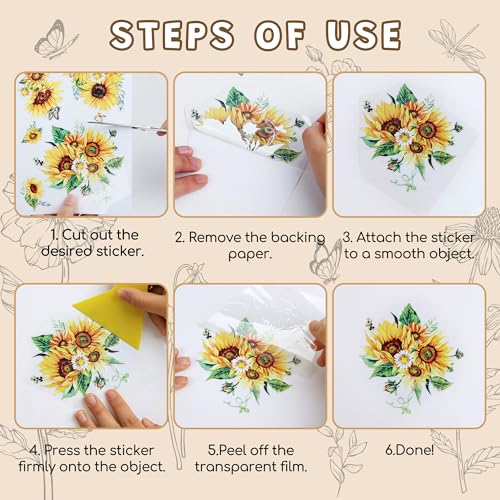 STEPS OF USE

1. Cut out the desired sticker.

2. Remove the backing paper.

3. Attach the sticker to a smooth object.

4. Press the sticker firmly onto the object.

5.Peel off the transparent film.

6.Done!