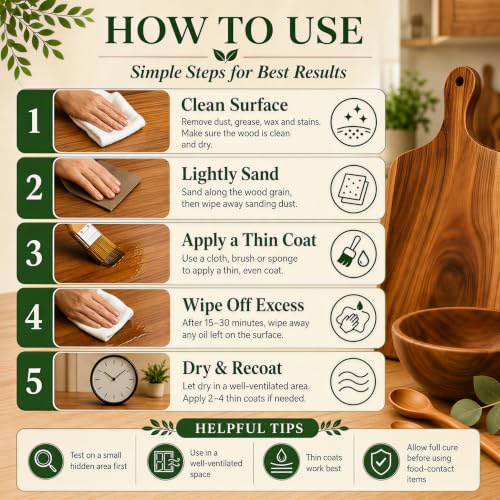 HOW TO USE

Simple Steps for Best Results

1

Clean Surface

Remove dust, grease, wax and stains. Make sure the wood is clean and dry.

2

Lightly Sand

Sand along the wood grain, then wipe away sanding dust.

3

Apply a Thin Coat

Use a cloth, brush or sponge to apply a thin, even coat.

4

Wipe Off Excess

After 15–30 minutes, wipe away any oil left on the surface.

5

Dry & Recoat

Let dry in a well-ventilated area. Apply 2–4 thin coats if needed.

HELPFUL TIPS

Test on a small hidden area first

Use in a well-ventilated space

Thin coats work best

Allow full cure before using food-contact items