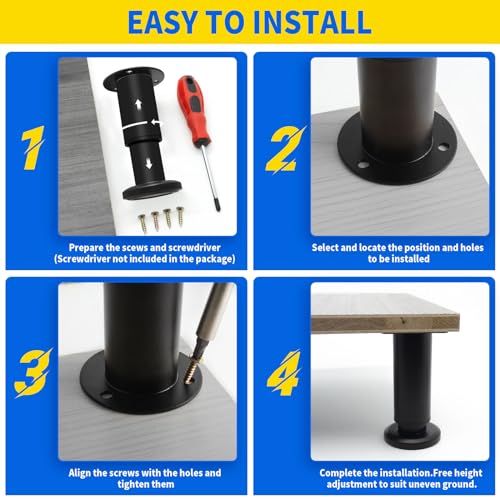 EASY TO INSTALL

1

Prepare the scews and screwdriver (Screwdriver not included in the package)

2

Select and locate the position and holes to be installed

3

Align the screws with the holes and tighten them

4

Complete the installation.Free height adjustment to suit uneven ground.