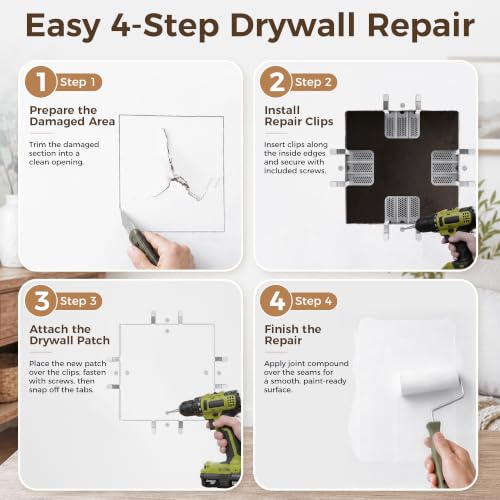 Easy 4-Step Drywall Repair

1 Step 1

Prepare the Damaged Area

Trim the damaged section into a clean opening.

2 Step 2

Install Repair Clips

Insert clips along the inside edges and secure with included screws.

3 Step 3

Attach the Drywall Patch

Place the new patch over the clips, fasten with screws, then snap off the tabs.

4 Step 4

Finish the Repair

Apply joint compound over the seams for a smooth, paint-ready surface.