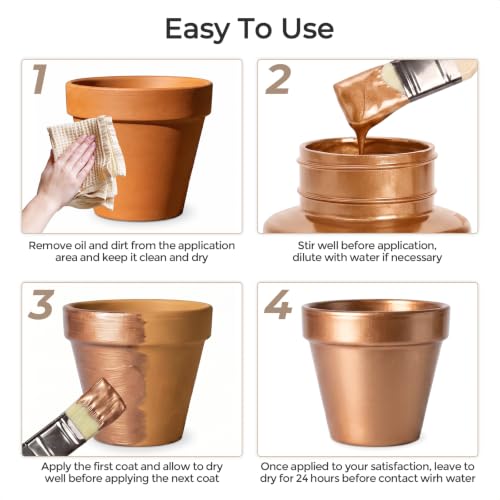 Easy To Use

1

Remove oil and dirt from the application area and keep it clean and dry

2

Stir well before application, dilute with water if necessary

3

Apply the first coat and allow to dry well before applying the next coat

4

Once applied to your satisfaction, leave to dry for 24 hours before contact wirh water