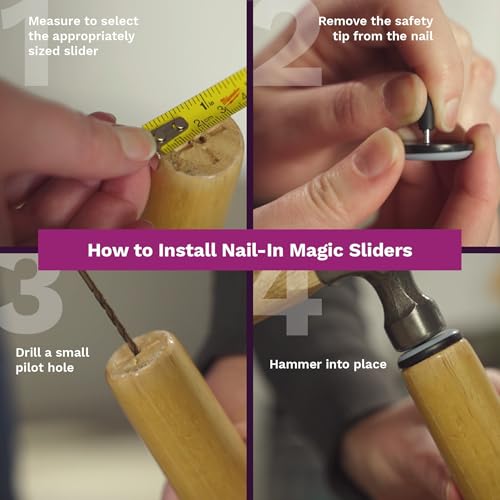 1
Measure to select the appropriately sized slider

2
Remove the safety tip from the nail

How to Install Nail-In Magic Sliders

3
Drill a small pilot hole

4
Hammer into place