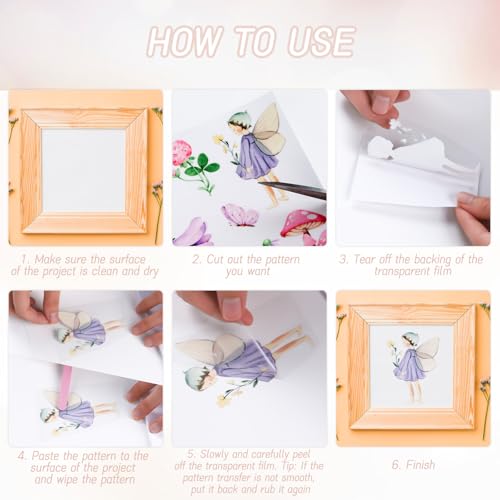 HOW TO USE

1. Make sure the surface of the project is clean and dry

2. Cut out the pattern you want

3. Tear off the backing of the transparent film

4. Paste the pattern to the surface of the project and wipe the pattern

5. Slowly and carefully peel off the transparent film. Tip: If the pattern transfer is not smooth, put it back and rub it again

6. Finish