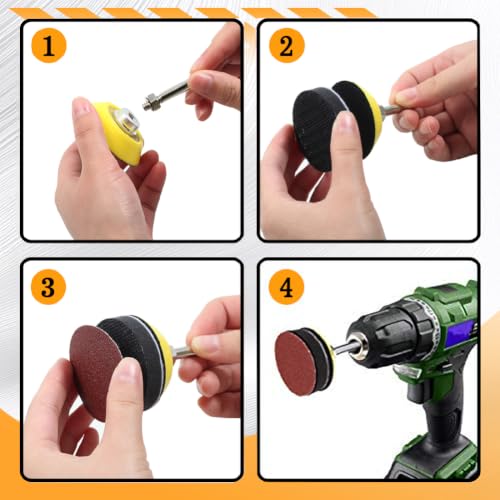 1
2
3
4